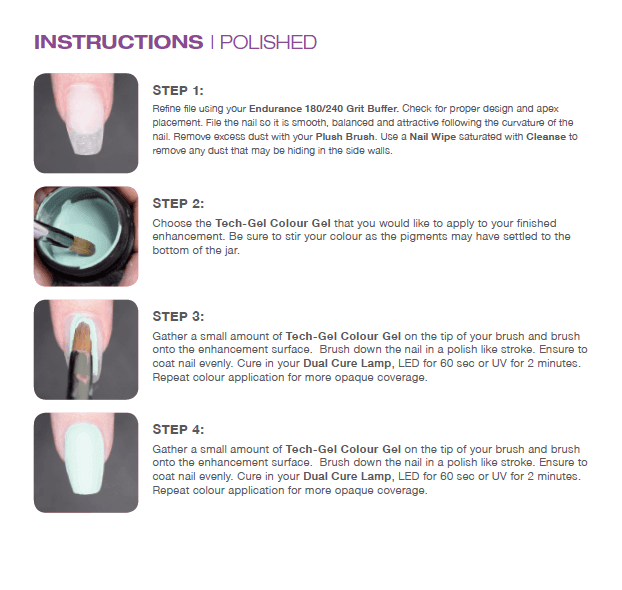 INSTRUCTIONS | POLISHED

STEP 1:

Refine file using your Endurance 180/240 Grit Buffer. Check for proper design and apex placement. File the nail so it is smooth, balanced and attractive following the curvature of the nail. Remove excess dust with your Plush Brush. Use a Nail Wipe saturated with Cleanse to remove any dust that may be hiding in the side walls.

STEP 2:

Choose the Tech-Gel Colour Gel that you would like to apply to your finished enhancement. Be sure to stir your colour as the pigments may have settled to the bottom of the jar.

STEP 3:

Gather a small amount of Tech-Gel Colour Gel on the tip of your brush and brush onto the enhancement surface. Brush down the nail in a polish like stroke. Ensure to coat nail evenly. Cure in your Dual Cure Lamp, LED for 60 sec or UV for 2 minutes. Repeat colour application for more opaque coverage.

STEP 4:

Gather a small amount of Tech-Gel Colour Gel on the tip of your brush and brush onto the enhancement surface. Brush down the nail in a polish like stroke. Ensure to coat nail evenly. Cure in your Dual Cure Lamp, LED for 60 sec or UV for 2 minutes. Repeat colour application for more opaque coverage.