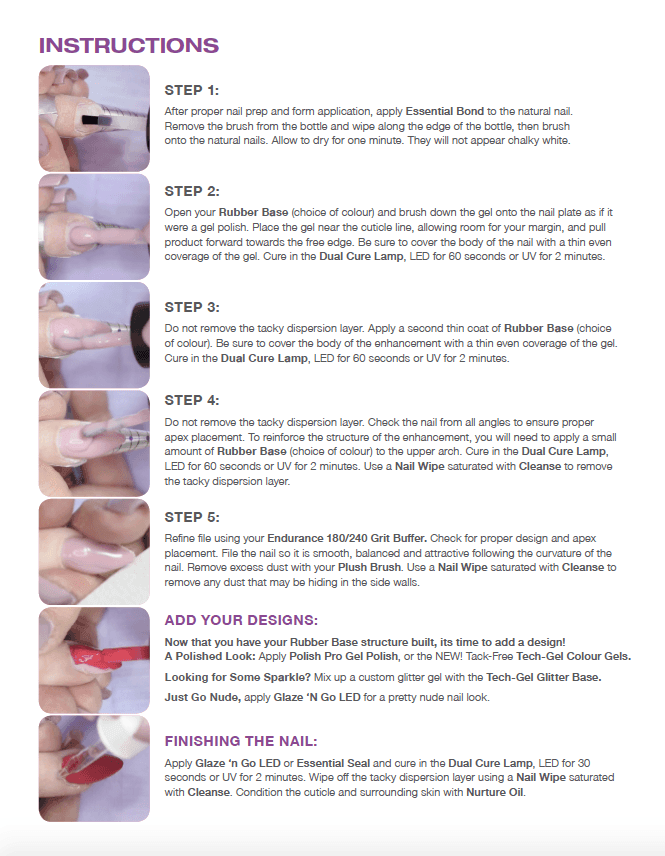 INSTRUCTIONS

STEP 1:

After proper nail prep and form application, apply Essential Bond to the natural nail. Remove the brush from the bottle and wipe along the edge of the bottle, then brush onto the natural nails. Allow to dry for one minute. They will not appear chalky white.

STEP 2:

Open your Rubber Base (choice of colour) and brush down the gel onto the nail plate as if it were a gel polish. Place the gel near the cuticle line, allowing room for your margin, and pull product forward towards the free edge. Be sure to cover the body of the nail with a thin even coverage of the gel. Cure in the Dual Cure Lamp, LED for 60 seconds or UV for 2 minutes.

STEP 3:

Do not remove the tacky dispersion layer. Apply a second thin coat of Rubber Base (choice of colour). Be sure to cover the body of the enhancement with a thin even coverage of the gel. Cure in the Dual Cure Lamp, LED for 60 seconds or UV for 2 minutes.

STEP 4:

Do not remove the tacky dispersion layer. Check the nail from all angles to ensure proper apex placement. To reinforce the structure of the enhancement, you will need to apply a small amount of Rubber Base (choice of colour) to the upper arch. Cure in the Dual Cure Lamp, LED for 60 seconds or UV for 2 minutes. Use a Nail Wipe saturated with Cleanse to remove the tacky dispersion layer.

STEP 5:

Refine file using your Endurance 180/240 Grit Buffer. Check for proper design and apex placement. File the nail so it is smooth, balanced and attractive following the curvature of the nail. Remove excess dust with your Plush Brush. Use a Nail Wipe saturated with Cleanse to remove any dust that may be hiding in the side walls.

ADD YOUR DESIGNS:

Now that you have your Rubber Base structure built, its time to add a design!
A Polished Look: Apply Polish Pro Gel Polish, or the NEW! Tack-Free Tech-Gel Colour Gels.

Looking for Some Sparkle? Mix up a custom glitter gel with the Tech-Gel Glitter Base.

Just Go Nude, apply Glaze 'N Go LED for a pretty nude nail look.

FINISHING THE NAIL:

Apply Glaze 'n Go LED or Essential Seal and cure in the Dual Cure Lamp, LED for 30 seconds or UV for 2 minutes. Wipe off the tacky dispersion layer using a Nail Wipe saturated with Cleanse. Condition the cuticle and surrounding skin with Nurture Oil.