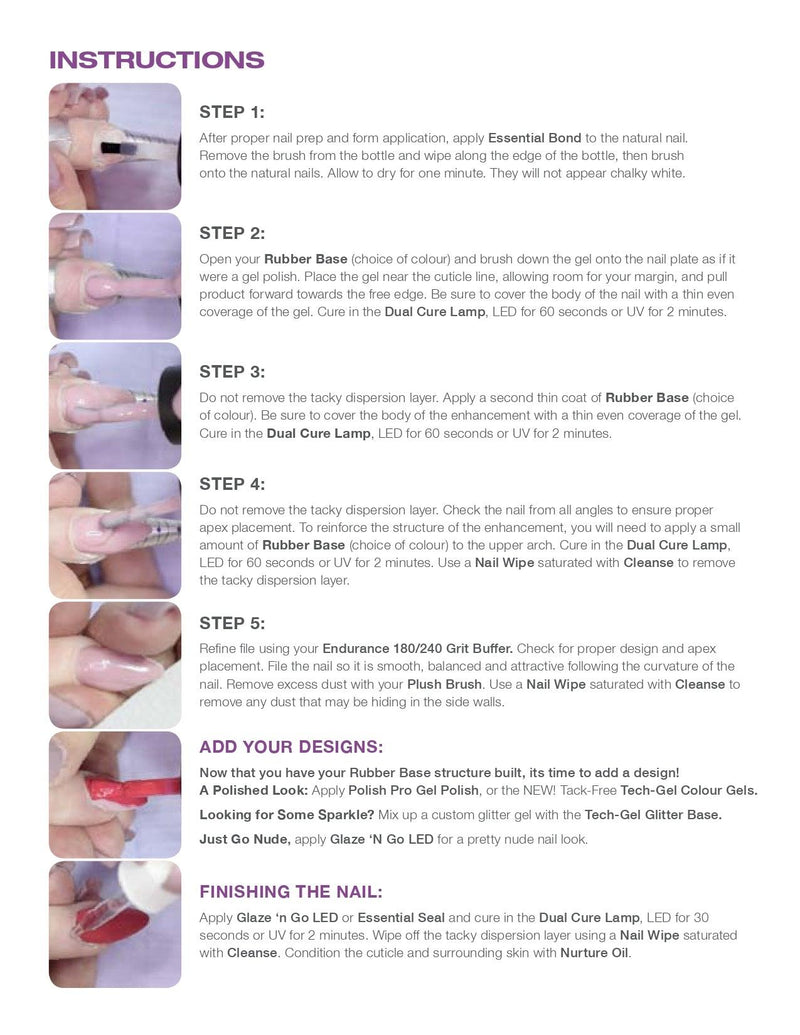 INSTRUCTIONS

STEP 1:

After proper nail prep and form application, apply Essential Bond to the natural nail. Remove the brush from the bottle and wipe along the edge of the bottle, then brush onto the natural nails. Allow to dry for one minute. They will not appear chalky white.

STEP 2:

Open your Rubber Base (choice of colour) and brush down the gel onto the nail plate as if it were a gel polish. Place the gel near the cuticle line, allowing room for your margin, and pull product forward towards the free edge. Be sure to cover the body of the nail with a thin even coverage of the gel. Cure in the Dual Cure Lamp, LED for 60 seconds or UV for 2 minutes.

STEP 3:

Do not remove the tacky dispersion layer. Apply a second thin coat of Rubber Base (choice of colour). Be sure to cover the body of the enhancement with a thin even coverage of the gel. Cure in the Dual Cure Lamp, LED for 60 seconds or UV for 2 minutes.

STEP 4:

Do not remove the tacky dispersion layer. Check the nail from all angles to ensure proper apex placement. To reinforce the structure of the enhancement, you will need to apply a small amount of Rubber Base (choice of colour) to the upper arch. Cure in the Dual Cure Lamp, LED for 60 seconds or UV for 2 minutes. Use a Nail Wipe saturated with Cleanse to remove the tacky dispersion layer.

STEP 5:

Refine file using your Endurance 180/240 Grit Buffer. Check for proper design and apex placement. File the nail so it is smooth, balanced and attractive following the curvature of the nail. Remove excess dust with your Plush Brush. Use a Nail Wipe saturated with Cleanse to remove any dust that may be hiding in the side walls.

ADD YOUR DESIGNS:

Now that you have your Rubber Base structure built, its time to add a design!
A Polished Look: Apply Polish Pro Gel Polish, or the NEW! Tack-Free Tech-Gel Colour Gels.

Looking for Some Sparkle? Mix up a custom glitter gel with the Tech-Gel Glitter Base.

Just Go Nude, apply Glaze 'N Go LED for a pretty nude nail look.

FINISHING THE NAIL:

Apply Glaze 'n Go LED or Essential Seal and cure in the Dual Cure Lamp, LED for 30 seconds or UV for 2 minutes. Wipe off the tacky dispersion layer using a Nail Wipe saturated with Cleanse. Condition the cuticle and surrounding skin with Nurture Oil.